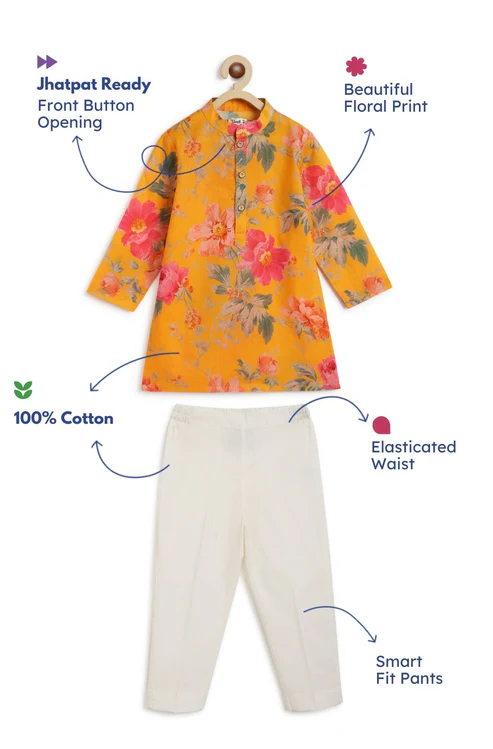 Jhatpat Ready
Front Button Opening

Beautiful Floral Print

100% Cotton

Elasticated Waist

Smart Fit Pants